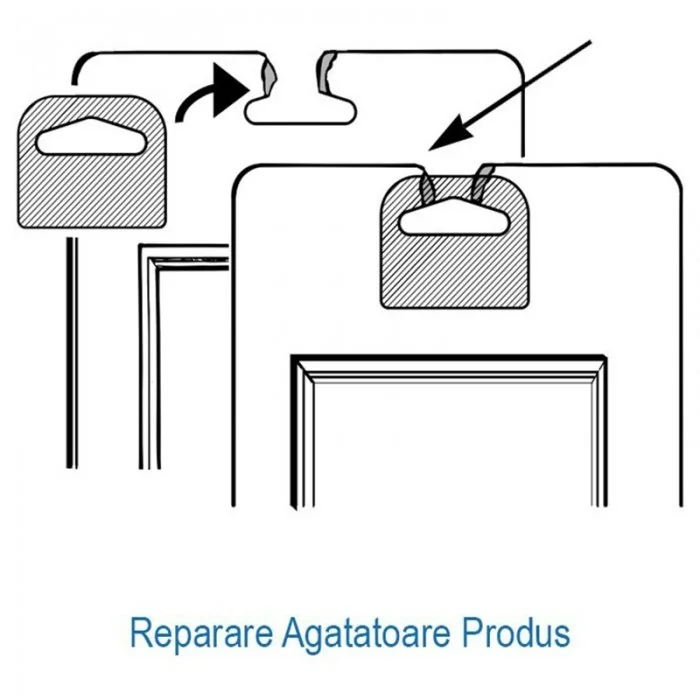 Reparare Agatatoare Produs